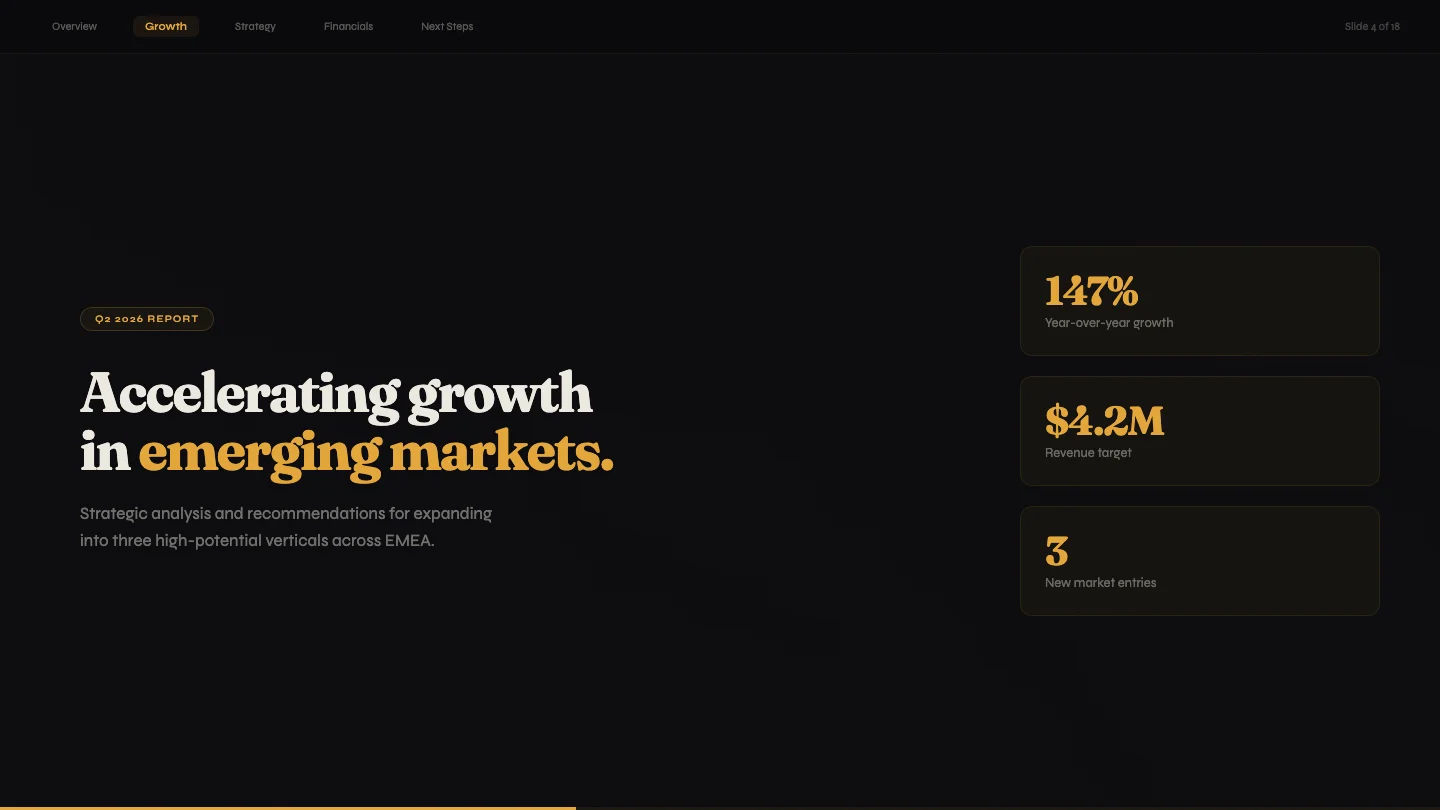 Overview Growth Strategy Financials Next Steps

Slide 4 of 18

Q2 2026 REPORT

Accelerating growth in emerging markets.

Strategic analysis and recommendations for expanding into three high-potential verticals across EMEA.

147%
Year-over-year growth

$4.2M
Revenue target

3
New market entries